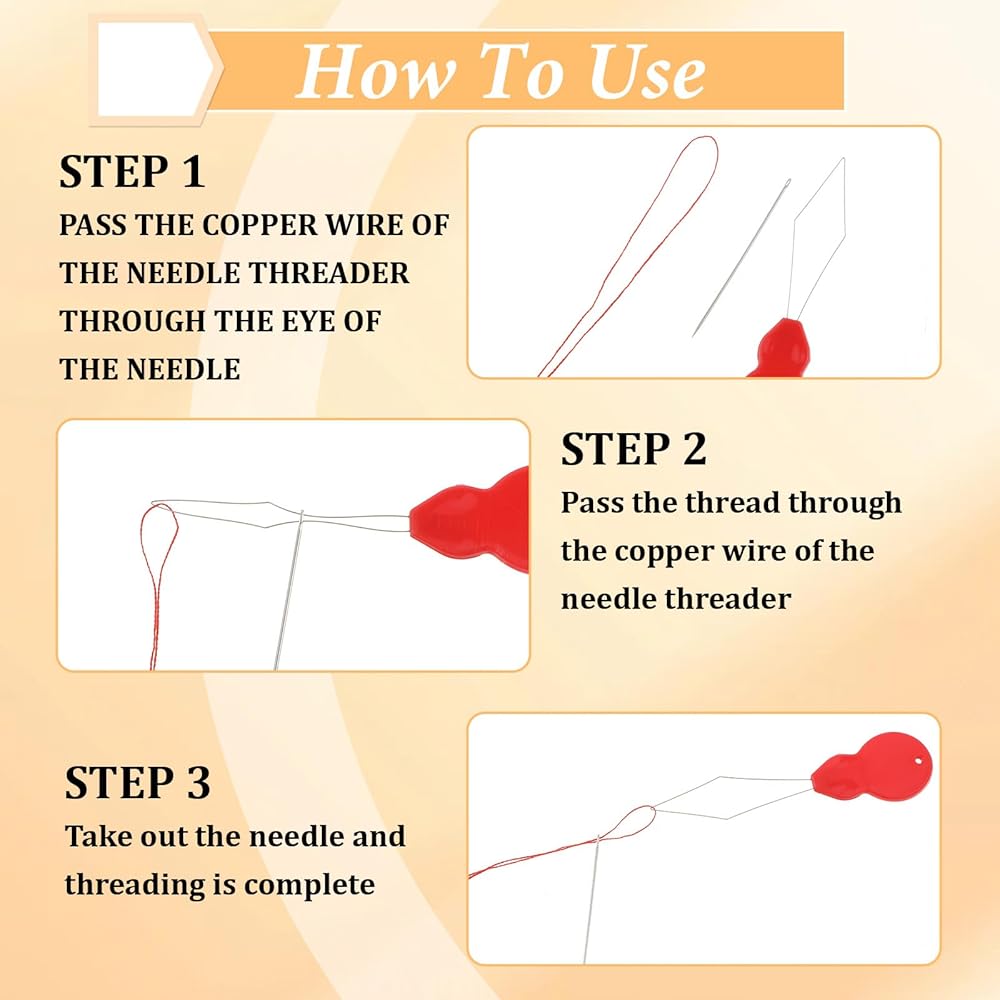 How To Use

STEP 1
PASS THE COPPER WIRE OF THE NEEDLE THREADER THROUGH THE EYE OF THE NEEDLE

STEP 2
Pass the thread through the copper wire of the needle threader

STEP 3
Take out the needle and threading is complete