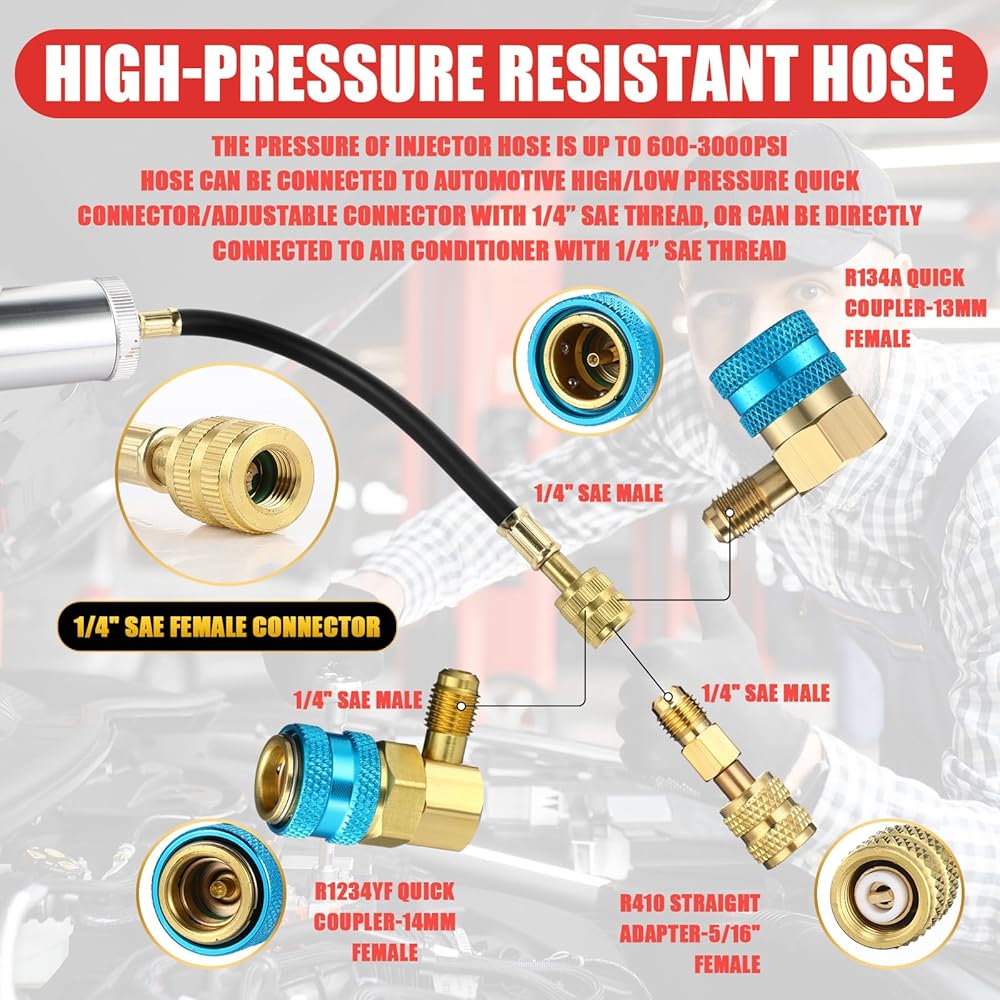 HIGH-PRESSURE RESISTANT HOSE

THE PRESSURE OF INJECTOR HOSE IS UP TO 600-3000PSI
HOSE CAN BE CONNECTED TO AUTOMOTIVE HIGH/LOW PRESSURE QUICK CONNECTOR/ADJUSTABLE CONNECTOR WITH 1/4" SAE THREAD, OR CAN BE DIRECTLY CONNECTED TO AIR CONDITIONER WITH 1/4" SAE THREAD

R134A QUICK COUPLER-13MM FEMALE

1/4" SAE MALE

1/4" SAE FEMALE CONNECTOR

1/4" SAE MALE

1/4" SAE MALE

R1234YF QUICK COUPLER-14MM FEMALE

R410 STRAIGHT ADAPTER-5/16" FEMALE