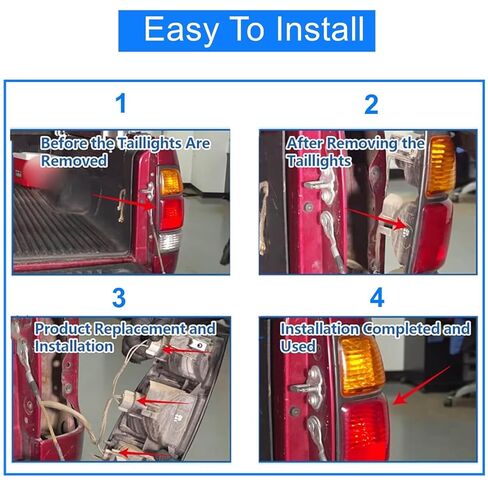 Easy To Install

1

Before the Taillights Are Removed

2

After Removing the Taillights

3

Product Replacement and Installation

4

Installation Completed and Used