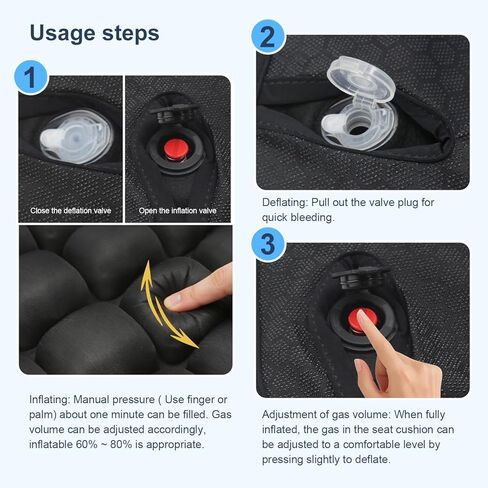 Usage steps

1

Close the deflation valve

Open the inflation valve

Inflating: Manual pressure ( Use finger or palm) about one minute can be filled. Gas volume can be adjusted accordingly, inflatable 60% ~ 80% is appropriate.

2

Deflating: Pull out the valve plug for quick bleeding.

3

Adjustment of gas volume: When fully inflated, the gas in the seat cushion can be adjusted to a comfortable level by pressing slightly to deflate.