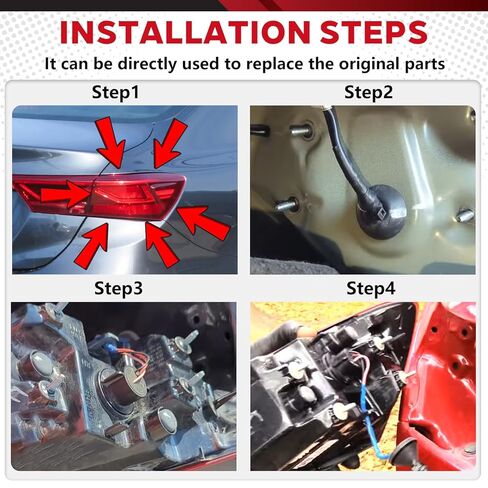 INSTALLATION STEPS
It can be directly used to replace the original parts

Step1

Step2

Step3

Step4