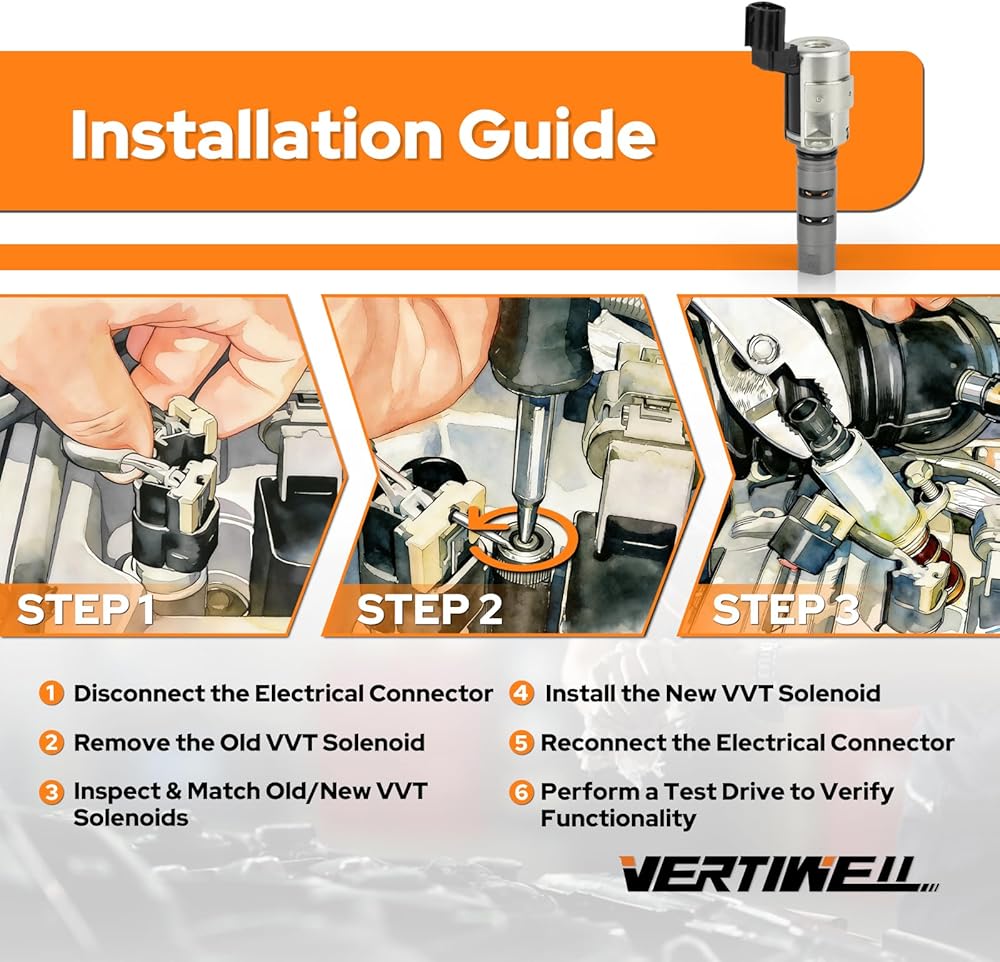 Installation Guide

STEP 1

STEP 2

STEP 3

1 Disconnect the Electrical Connector

2 Remove the Old VVT Solenoid

3 Inspect & Match Old/New VVT Solenoids

4 Install the New VVT Solenoid

5 Reconnect the Electrical Connector

6 Perform a Test Drive to Verify Functionality

VERTIWELL