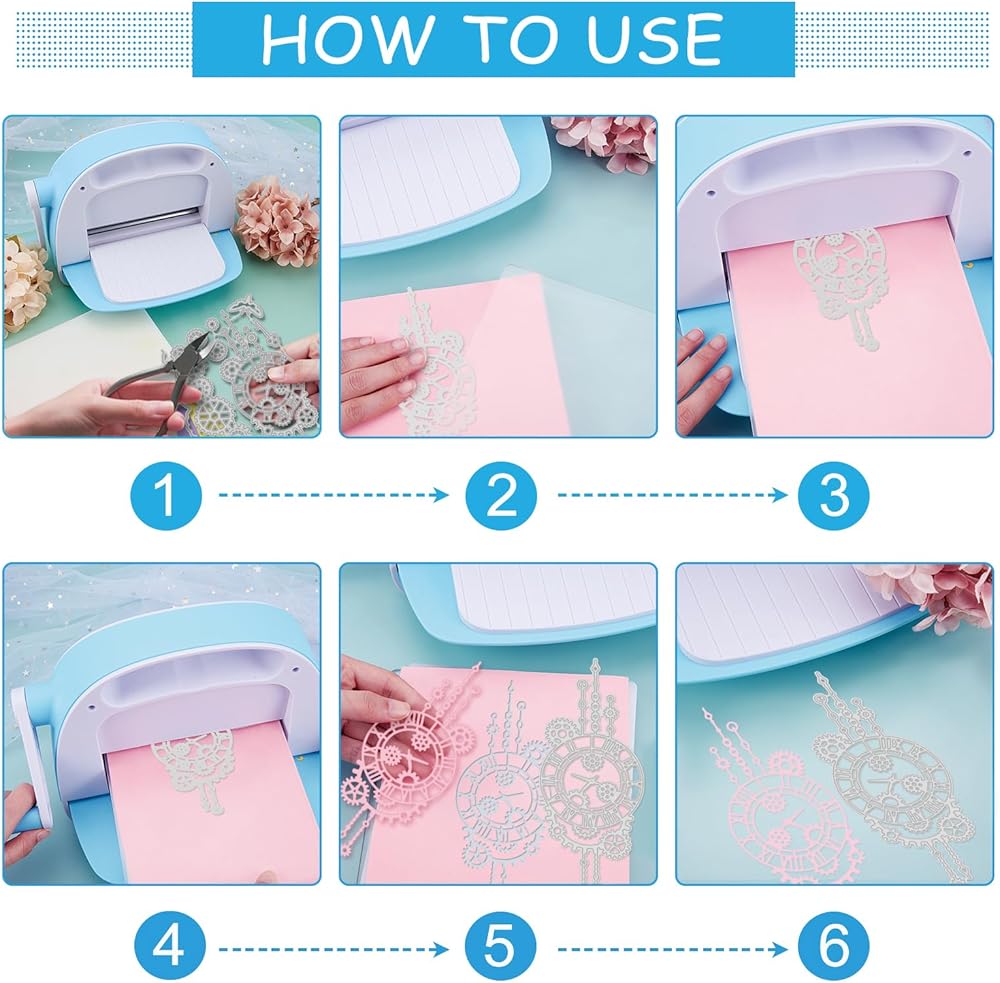 HOW TO USE

1

2

3

4

5

6