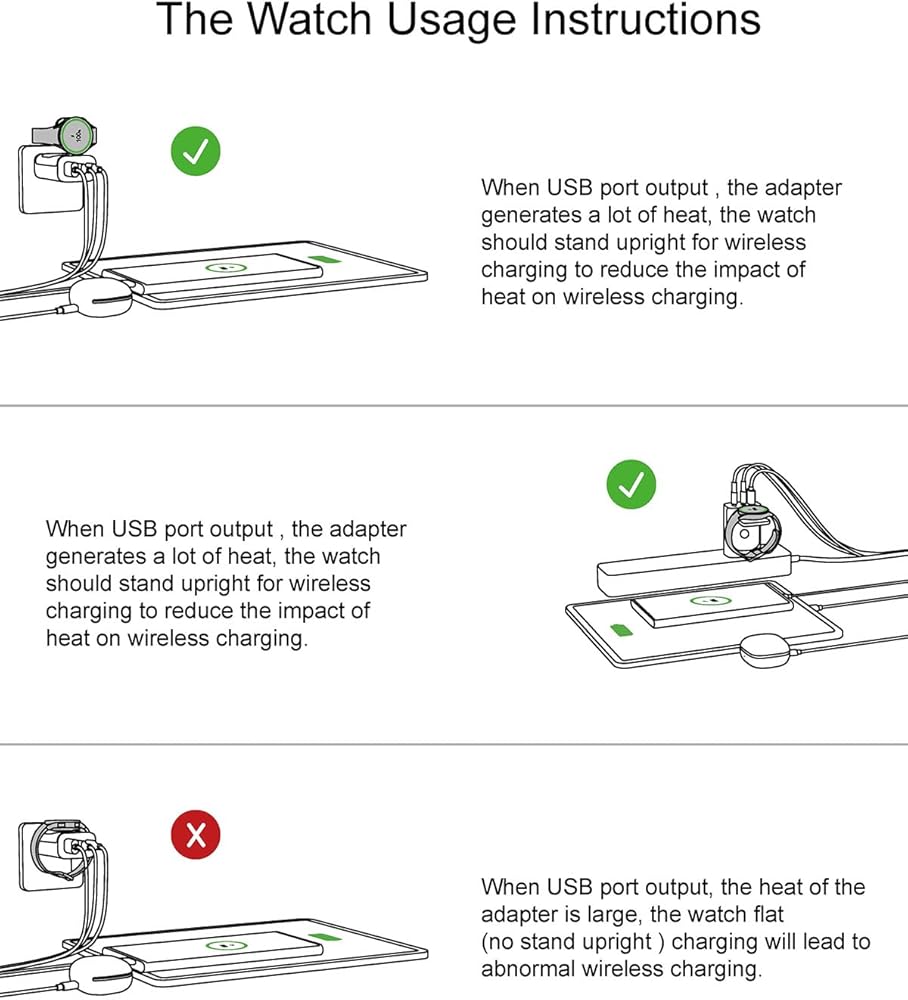 The Watch Usage Instructions

When USB port output , the adapter generates a lot of heat, the watch should stand upright for wireless charging to reduce the impact of heat on wireless charging.

When USB port output , the adapter generates a lot of heat, the watch should stand upright for wireless charging to reduce the impact of heat on wireless charging.

When USB port output, the heat of the adapter is large, the watch flat (no stand upright ) charging will lead to abnormal wireless charging.