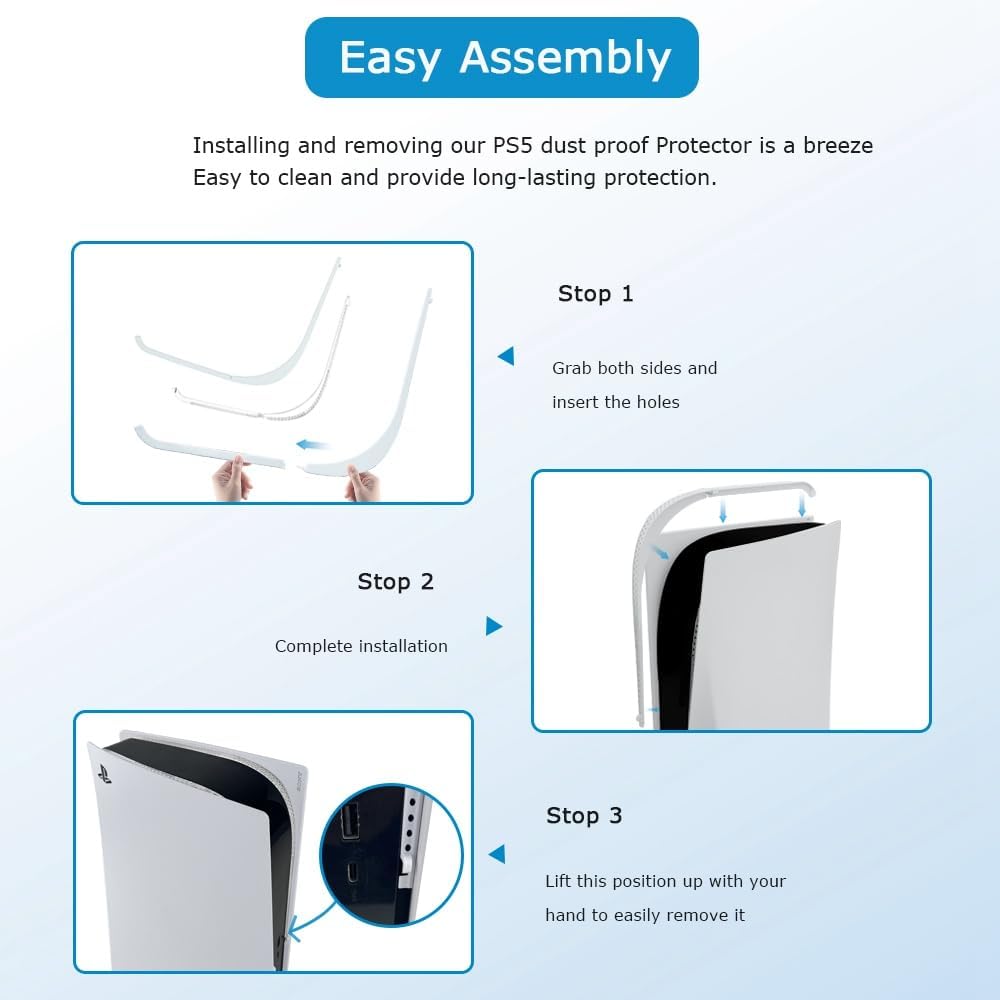 Easy Assembly

Installing and removing our PS5 dust proof Protector is a breeze Easy to clean and provide long-lasting protection.

Stop 1

Grab both sides and insert the holes

Stop 2

Complete installation

Stop 3

Lift this position up with your hand to easily remove it