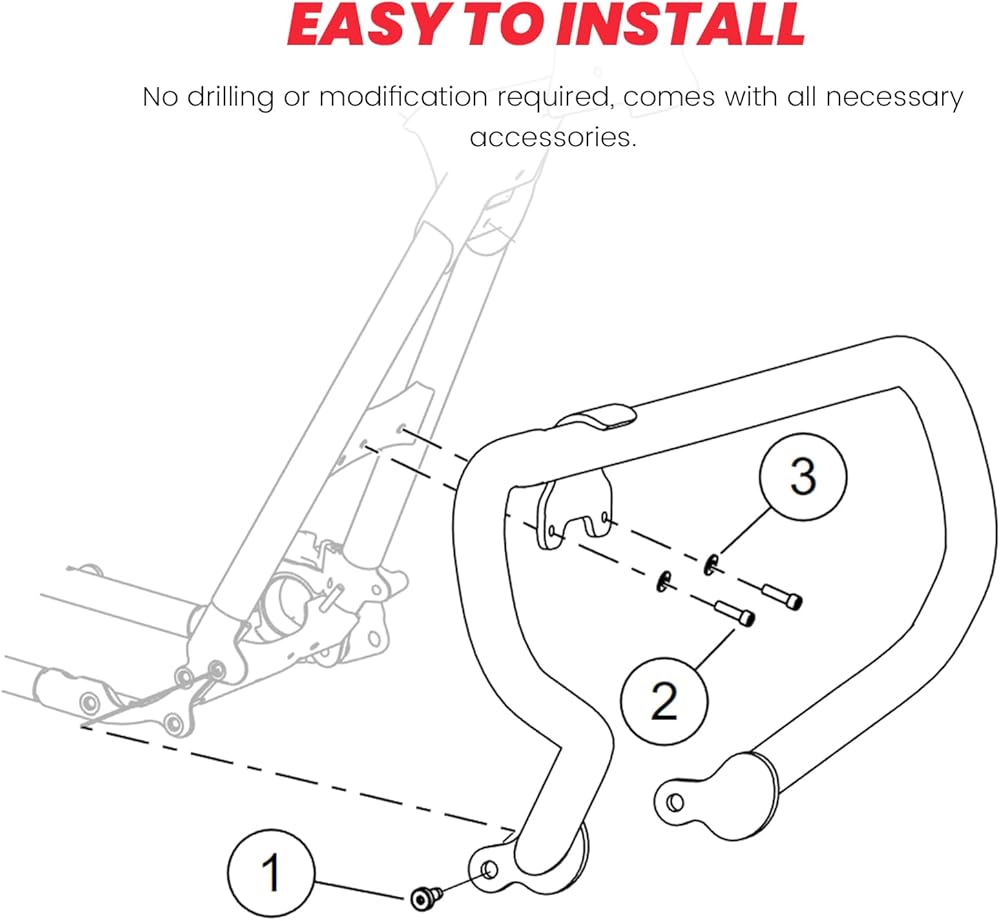 EASY TO INSTALL

No drilling or modification required, comes with all necessary accessories.

3

2

1