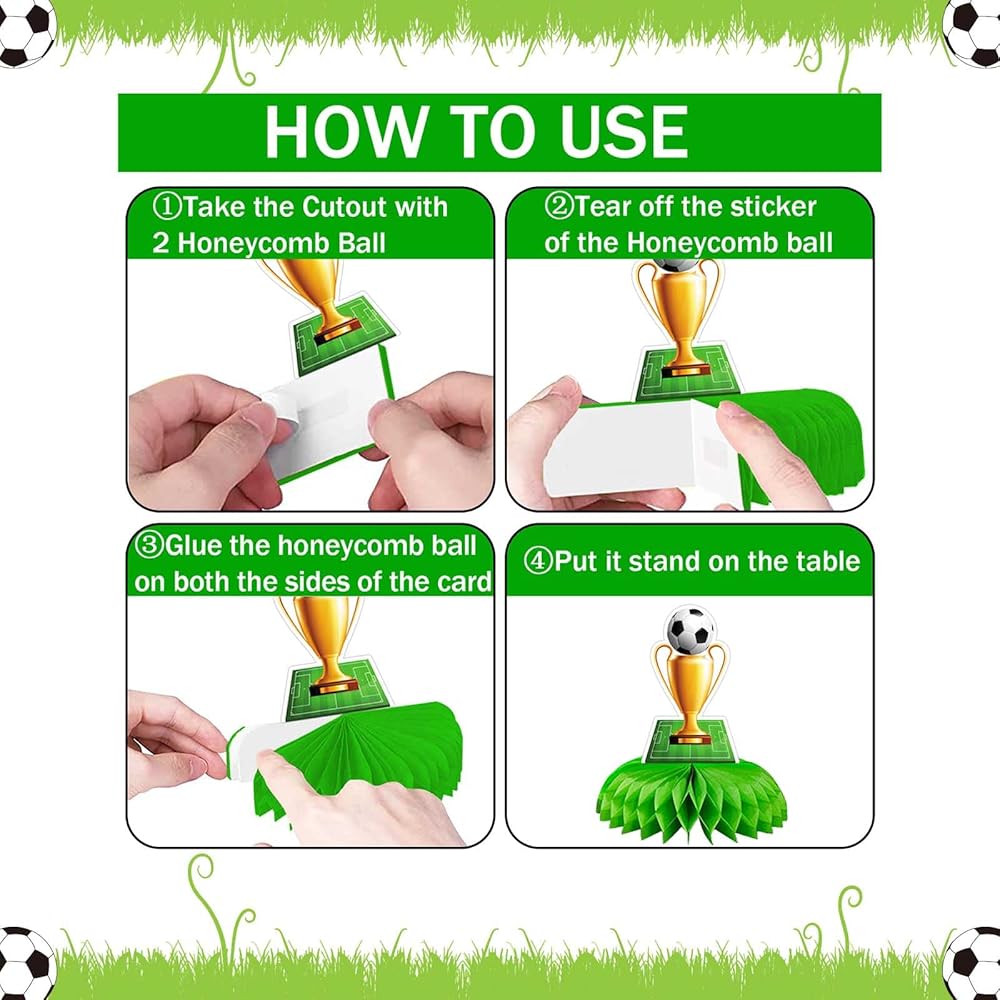 HOW TO USE

①Take the Cutout with 2 Honeycomb Ball

②Tear off the sticker of the Honeycomb ball

③Glue the honeycomb ball on both the sides of the card

④Put it stand on the table