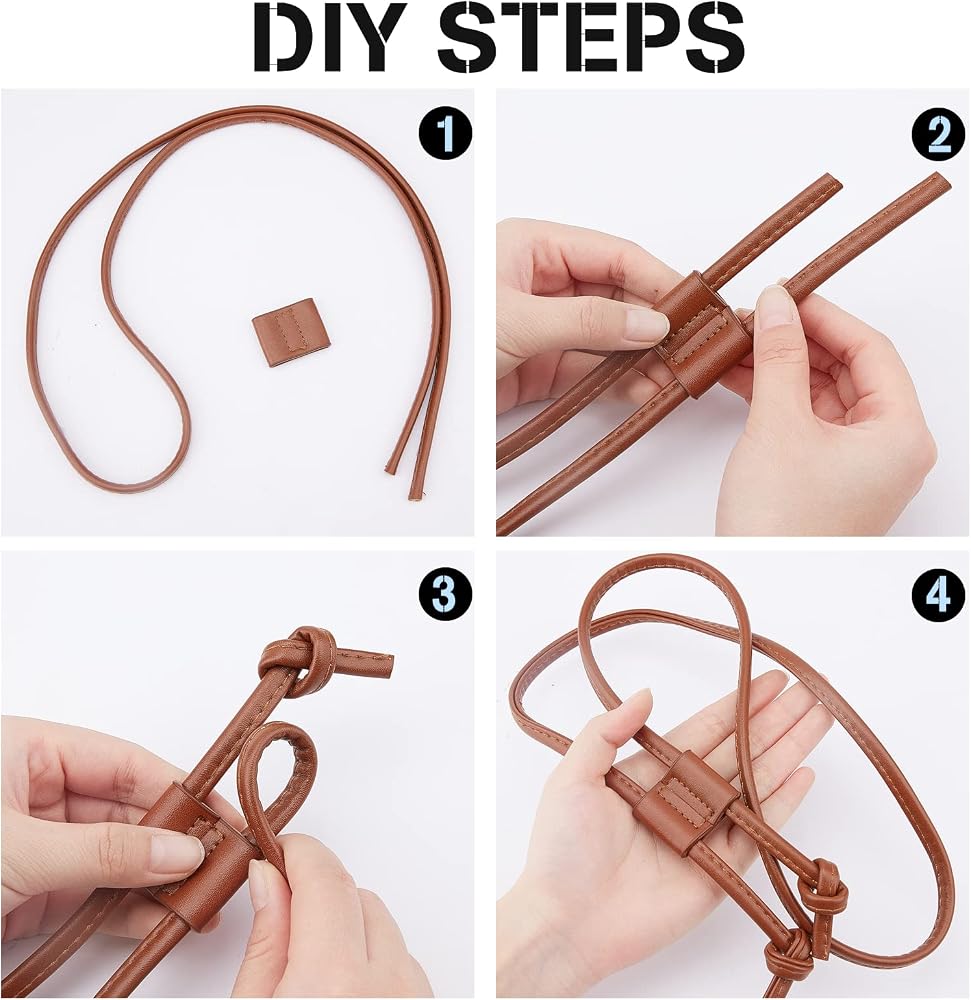 DIY STEPS

1

2

3

4