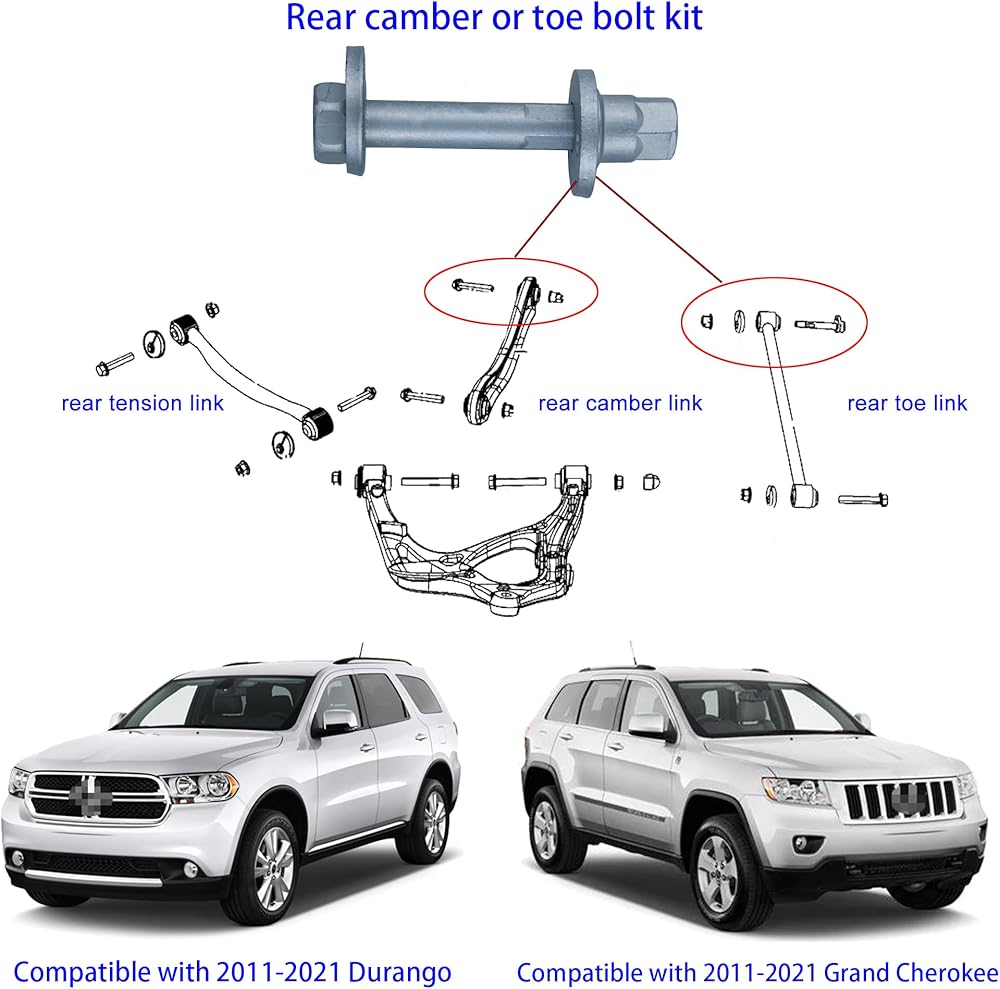 Rear camber or toe bolt kit

rear tension link

rear camber link

rear toe link

Compatible with 2011-2021 Durango

Compatible with 2011-2021 Grand Cherokee