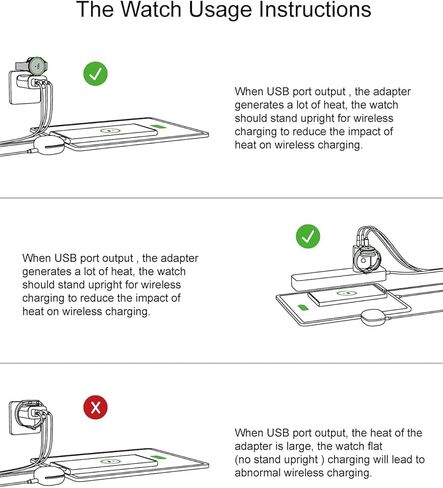 The Watch Usage Instructions

When USB port output , the adapter generates a lot of heat, the watch should stand upright for wireless charging to reduce the impact of heat on wireless charging.

When USB port output , the adapter generates a lot of heat, the watch should stand upright for wireless charging to reduce the impact of heat on wireless charging.

When USB port output, the heat of the adapter is large, the watch flat (no stand upright ) charging will lead to abnormal wireless charging.