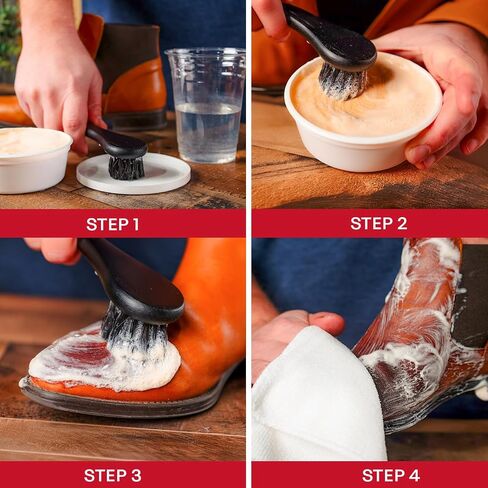 STEP 1

STEP 2

STEP 3

STEP 4