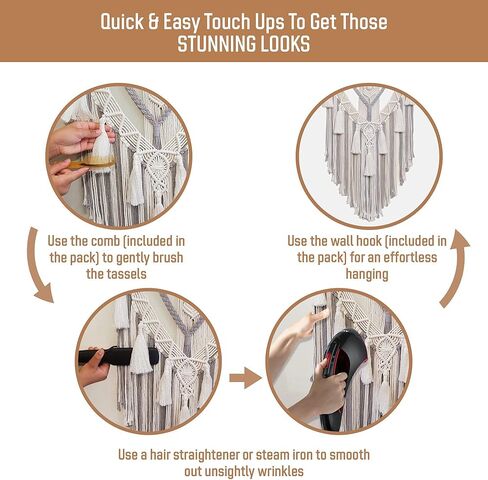 Quick & Easy Touch Ups To Get Those
STUNNING LOOKS

Use the comb (included in the pack) to gently brush the tassels

Use the wall hook (included in the pack) for an effortless hanging

Use a hair straightener or steam iron to smooth out unsightly wrinkles