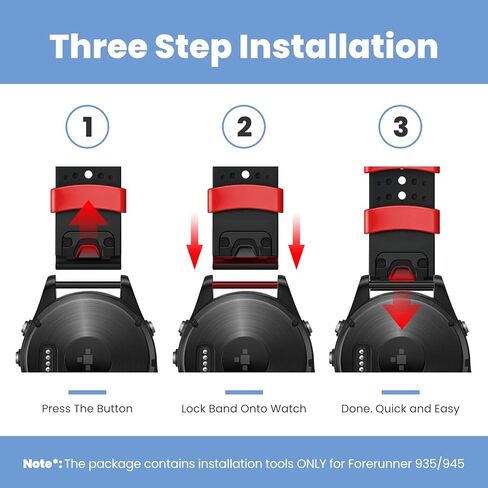 Three Step Installation

1

2

3

Press The Button

Lock Band Onto Watch

Done. Quick and Easy

Note*: The package contains installation tools ONLY for Forerunner 935/945