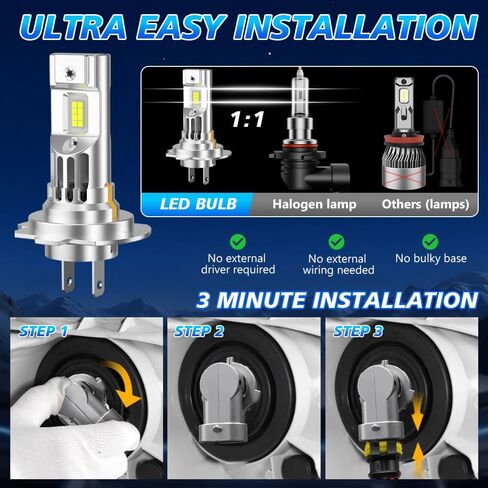 ULTRA EASY INSTALLATION

1:1

LED BULB

Halogen lamp

Others (lamps)

No external driver required

No external wiring needed

No bulky base

3 MINUTE INSTALLATION

STEP 1

STEP 2

STEP 3