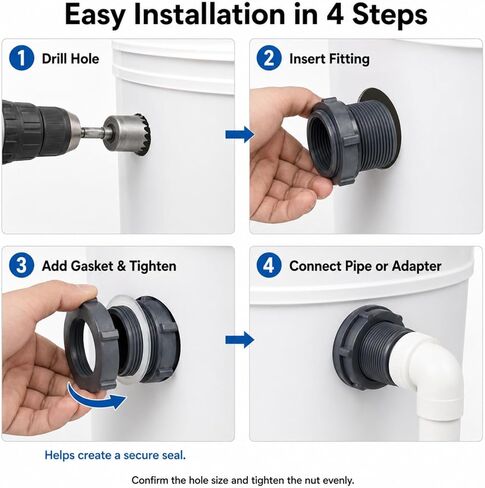 Easy Installation in 4 Steps

1 Drill Hole

2 Insert Fitting

3 Add Gasket & Tighten

4 Connect Pipe or Adapter

Helps create a secure seal.

Confirm the hole size and tighten the nut evenly.