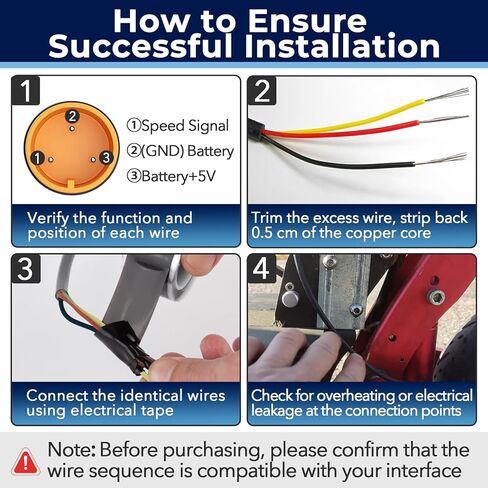 How to Ensure Successful Installation

1

2

1

3

①Speed Signal
②(GND) Battery
③Battery+5V

Verify the function and position of each wire

2

Trim the excess wire, strip back 0.5 cm of the copper core

3

Connect the identical wires using electrical tape

4

Check for overheating or electrical leakage at the connection points

Note: Before purchasing, please confirm that the wire sequence is compatible with your interface