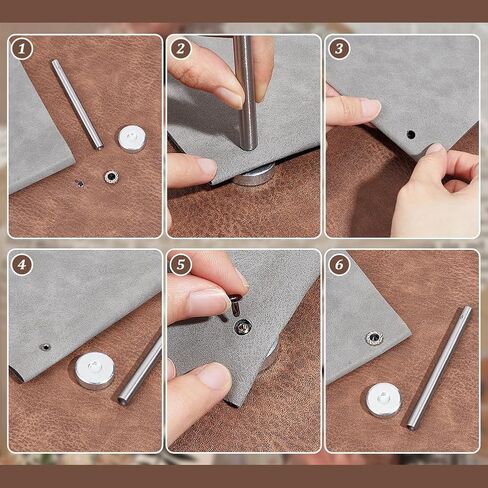 1

2

3

4

5

6