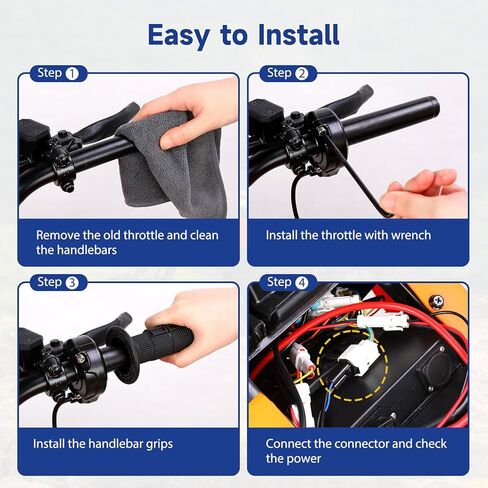 Easy to Install

Step 1

Remove the old throttle and clean the handlebars

Step 2

Install the throttle with wrench

Step 3

Install the handlebar grips

Step 4

Connect the connector and check the power