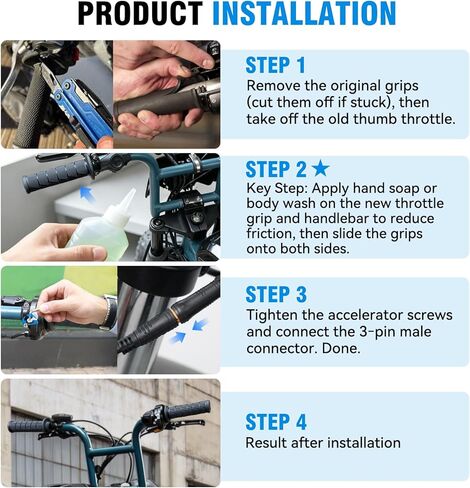 PRODUCT INSTALLATION

STEP 1
Remove the original grips (cut them off if stuck), then take off the old thumb throttle.

STEP 2 ★
Key Step: Apply hand soap or body wash on the new throttle grip and handlebar to reduce friction, then slide the grips onto both sides.

STEP 3
Tighten the accelerator screws and connect the 3-pin male connector. Done.

STEP 4
Result after installation