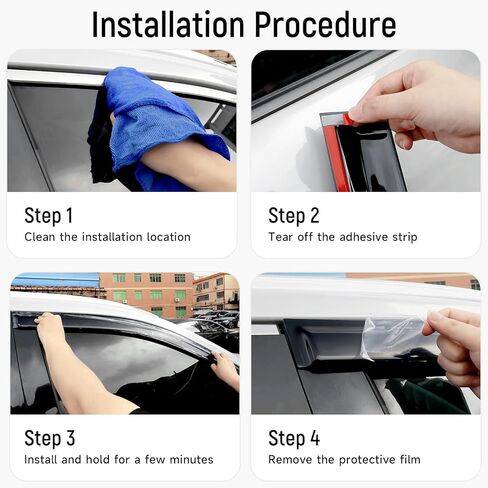 Installation Procedure

Step 1
Clean the installation location

Step 2
Tear off the adhesive strip

Step 3
Install and hold for a few minutes

Step 4
Remove the protective film