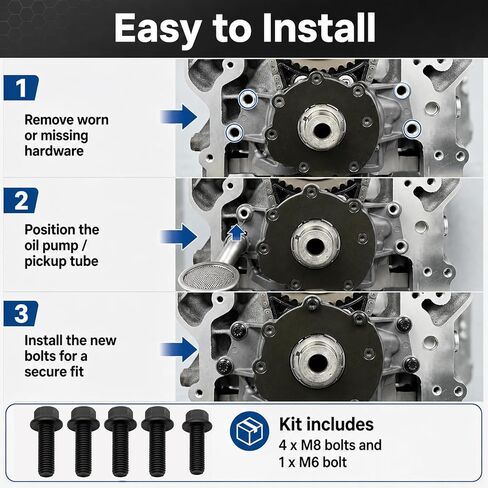 Easy to Install

1

Remove worn or missing hardware

2

Position the oil pump / pickup tube

3

Install the new bolts for a secure fit

Kit includes
4 x M8 bolts and
1 x M6 bolt