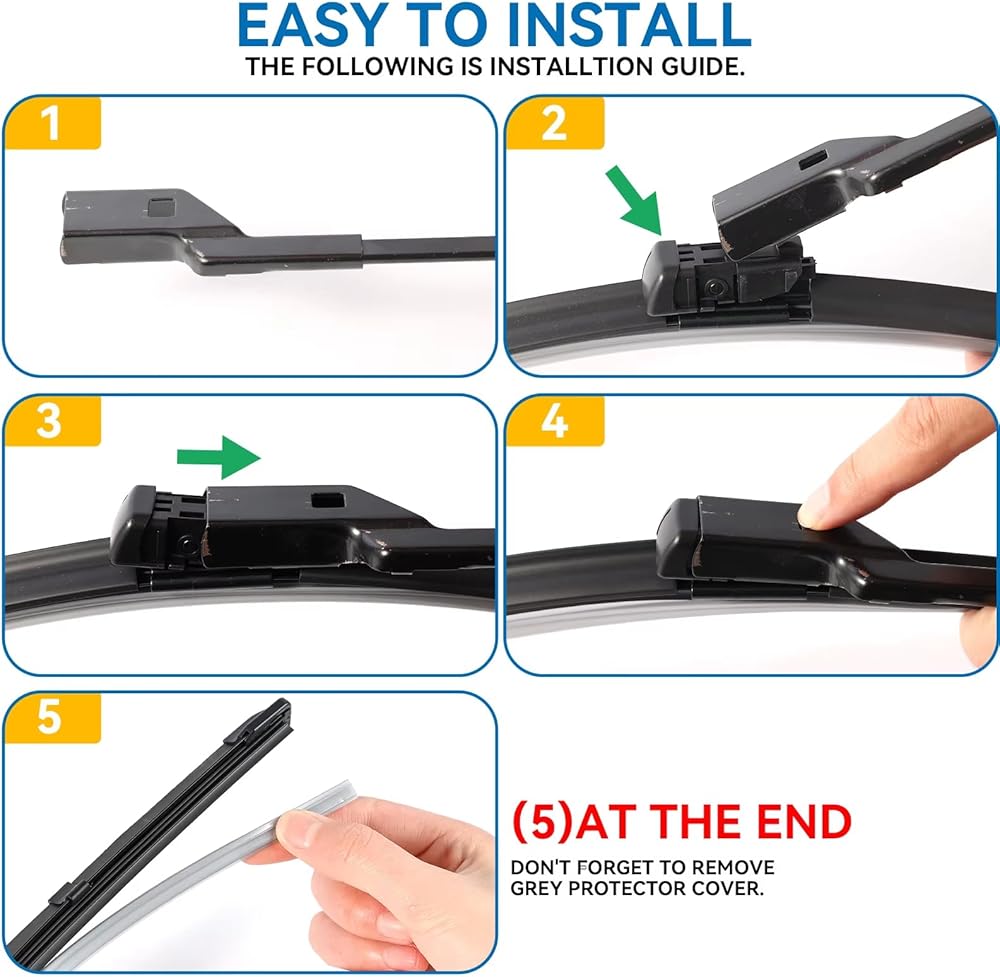 EASY TO INSTALL
THE FOLLOWING IS INSTALLTION GUIDE.

1

2

3

4

5

(5)AT THE END
DON'T FORGET TO REMOVE GREY PROTECTOR COVER.