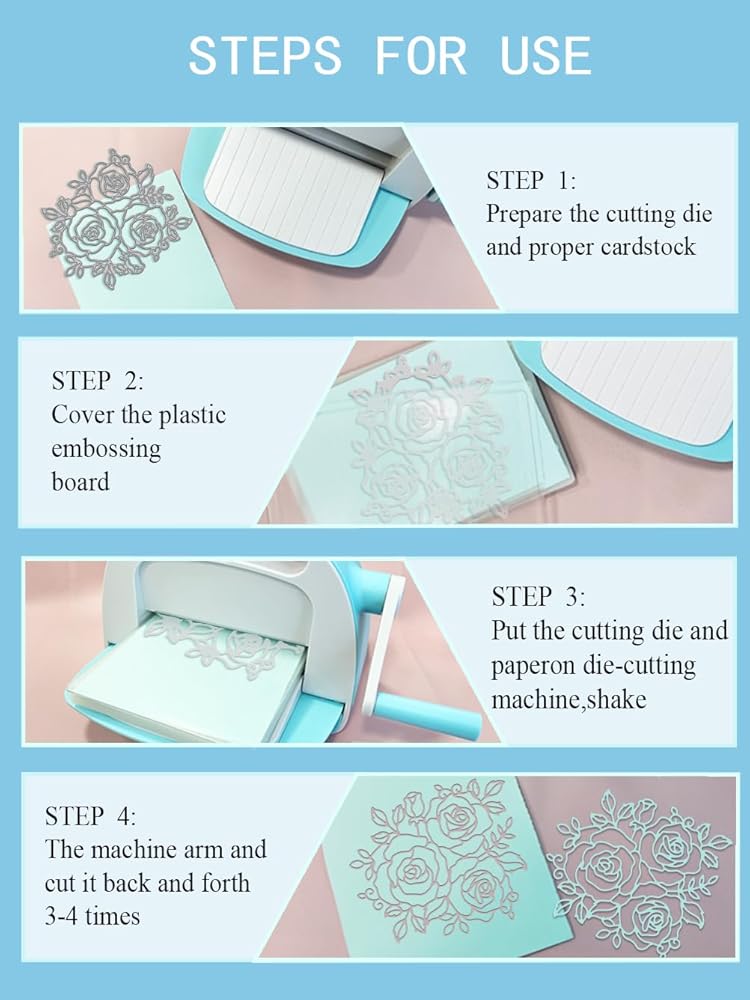 STEPS FOR USE

STEP 1:
Prepare the cutting die and proper cardstock

STEP 2:
Cover the plastic embossing board

STEP 3:
Put the cutting die and paperon die-cutting machine,shake

STEP 4:
The machine arm and cut it back and forth 3-4 times