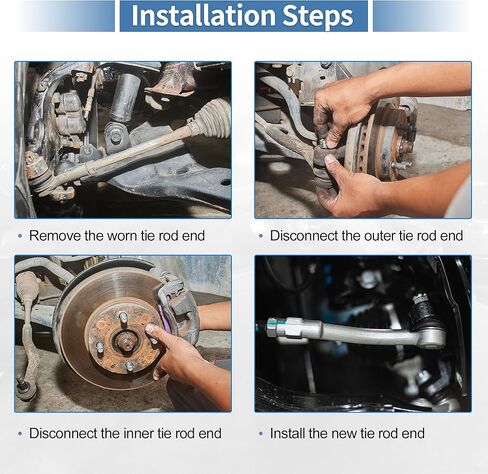 Installation Steps

• Remove the worn tie rod end

• Disconnect the outer tie rod end

• Disconnect the inner tie rod end

• Install the new tie rod end