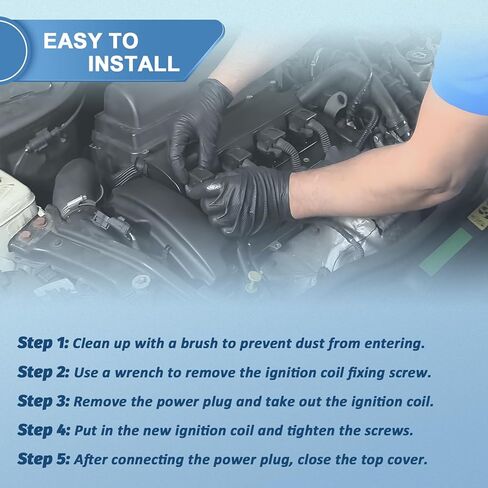 EASY TO INSTALL

Step 1: Clean up with a brush to prevent dust from entering.

Step 2: Use a wrench to remove the ignition coil fixing screw.

Step 3: Remove the power plug and take out the ignition coil.

Step 4: Put in the new ignition coil and tighten the screws.

Step 5: After connecting the power plug, close the top cover.