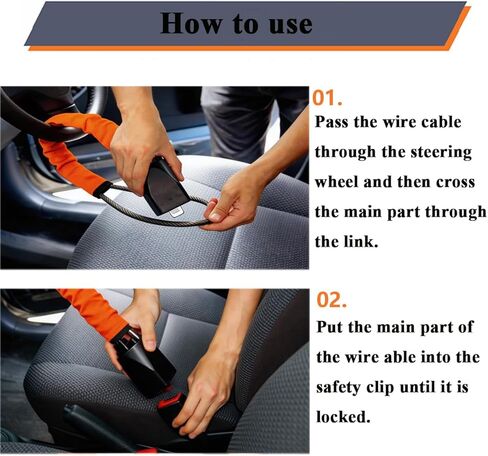 How to use

01.
Pass the wire cable through the steering wheel and then cross the main part through the link.

02.
Put the main part of the wire able into the safety clip until it is locked.