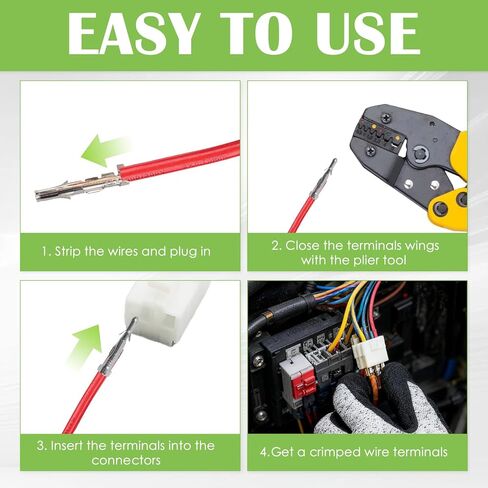 EASY TO USE

1. Strip the wires and plug in

2. Close the terminals wings with the plier tool

3. Insert the terminals into the connectors

4.Get a crimped wire terminals