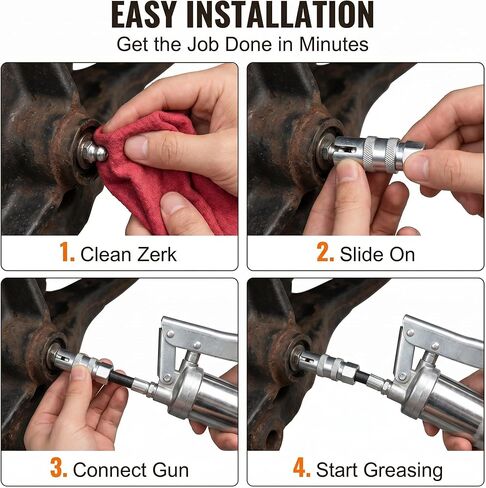 EASY INSTALLATION
Get the Job Done in Minutes

1. Clean Zerk

2. Slide On

3. Connect Gun

4. Start Greasing