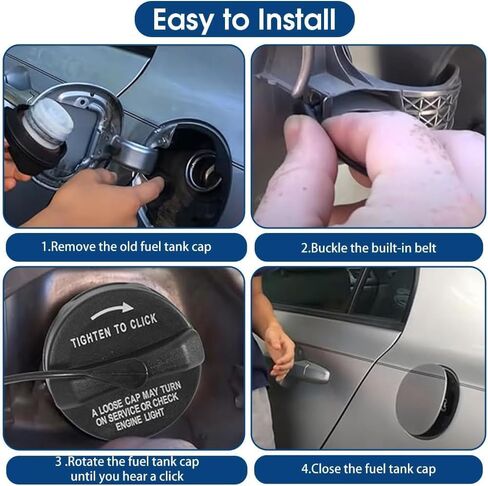 Easy to Install

1.Remove the old fuel tank cap

2.Buckle the built-in belt

TIGHTEN TO CLICK

A LOOSE CAP MAY TURN ON SERVICE OR CHECK ENGINE LIGHT

3 .Rotate the fuel tank cap until you hear a click

4.Close the fuel tank cap