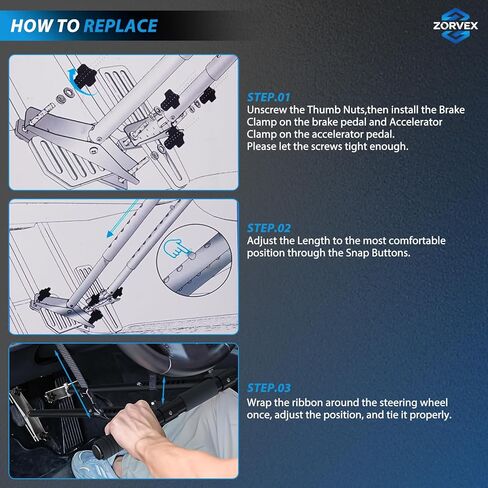 HOW TO REPLACE

ZORVEX

STEP.01
Unscrew the Thumb Nuts,then install the Brake Clamp on the brake pedal and Accelerator Clamp on the accelerator pedal.
Please let the screws tight enough.

STEP.02
Adjust the Length to the most comfortable position through the Snap Buttons.

STEP.03
Wrap the ribbon around the steering wheel once, adjust the position, and tie it properly.