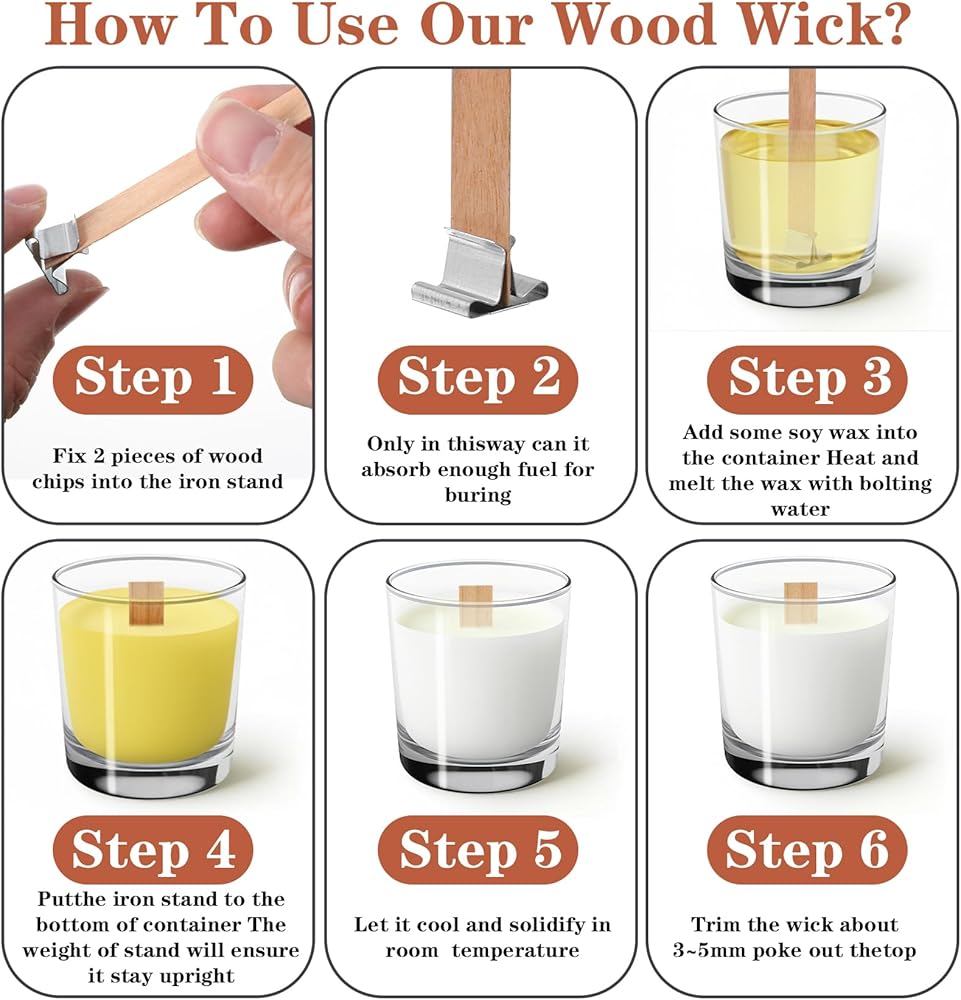 How To Use Our Wood Wick?

Step 1

Fix 2 pieces of wood chips into the iron stand

Step 2

Only in thisway can it absorb enough fuel for buring

Step 3

Add some soy wax into the container Heat and melt the wax with bolting water

Step 4

Putthe iron stand to the bottom of container The weight of stand will ensure it stay upright

Step 5

Let it cool and solidify in room temperature

Step 6

Trim the wick about 3~5mm poke out thetop