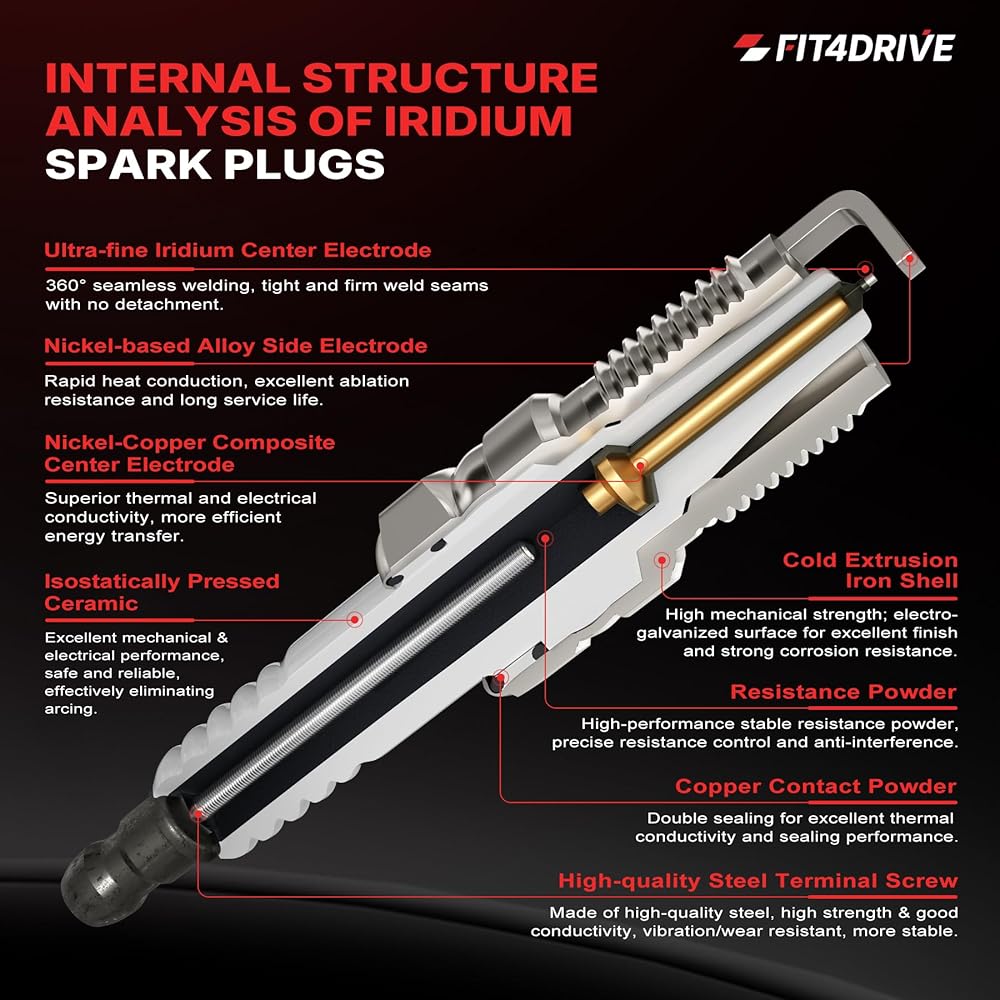 FIT4DRIVE

INTERNAL STRUCTURE ANALYSIS OF IRIDIUM SPARK PLUGS

Ultra-fine Iridium Center Electrode

360° seamless welding, tight and firm weld seams with no detachment.

Nickel-based Alloy Side Electrode

Rapid heat conduction, excellent ablation resistance and long service life.

Nickel-Copper Composite Center Electrode

Superior thermal and electrical conductivity, more efficient energy transfer.

Isostatically Pressed Ceramic

Excellent mechanical & electrical performance, safe and reliable, effectively eliminating arcing.

Cold Extrusion Iron Shell

High mechanical strength; electro-galvanized surface for excellent finish and strong corrosion resistance.

Resistance Powder

High-performance stable resistance powder, precise resistance control and anti-interference.

Copper Contact Powder

Double sealing for excellent thermal conductivity and sealing performance.

High-quality Steel Terminal Screw

Made of high-quality steel, high strength & good conductivity, vibration/wear resistant, more stable.