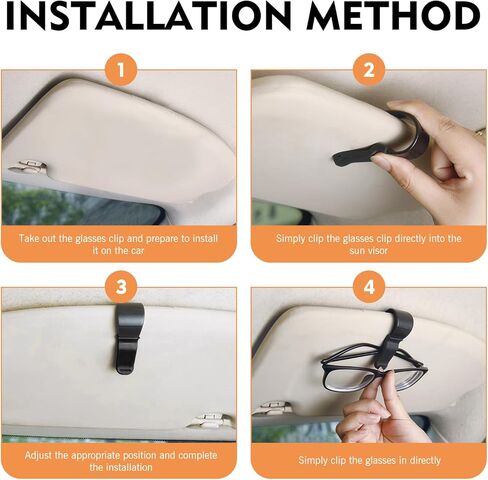 INSTALLATION METHOD

1

Take out the glasses clip and prepare to install it on the car

2

Simply clip the glasses clip directly into the sun visor

3

Adjust the appropriate position and complete the installation

4

Simply clip the glasses in directly