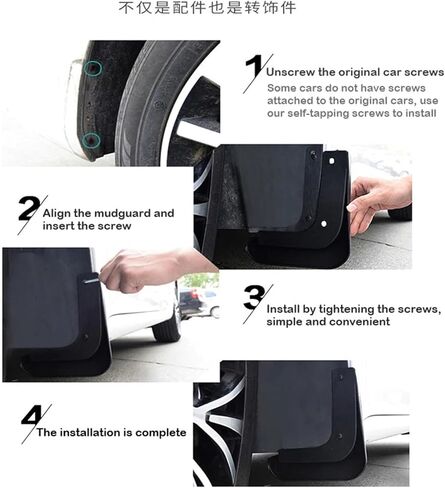 不仅是配件也是转饰件

1
Unscrew the original car screws
Some cars do not have screws attached to the original cars, use our self-tapping screws to install

2
Align the mudguard and insert the screw

3
Install by tightening the screws, simple and convenient

4
The installation is complete