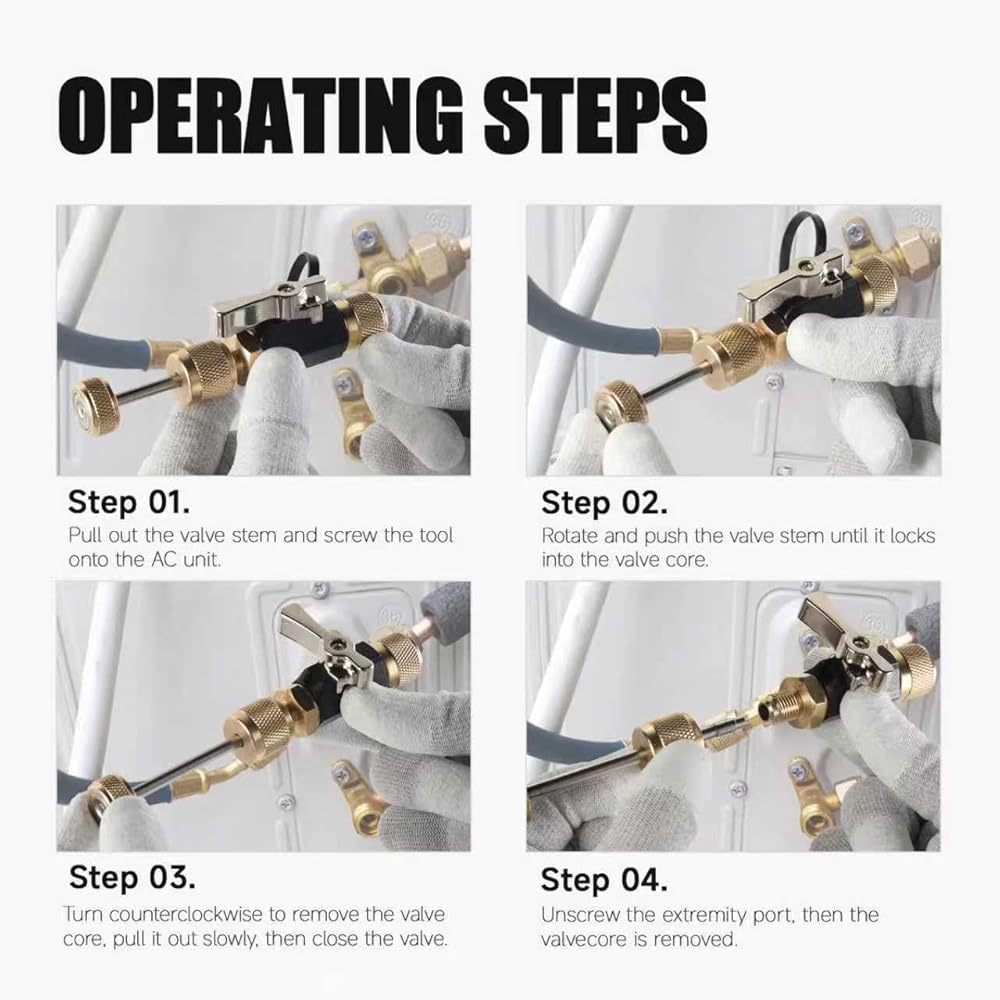 OPERATING STEPS

Step 01.
Pull out the valve stem and screw the tool onto the AC unit.

Step 02.
Rotate and push the valve stem until it locks into the valve core.

Step 03.
Turn counterclockwise to remove the valve core, pull it out slowly, then close the valve.

Step 04.
Unscrew the extremity port, then the valvecore is removed.