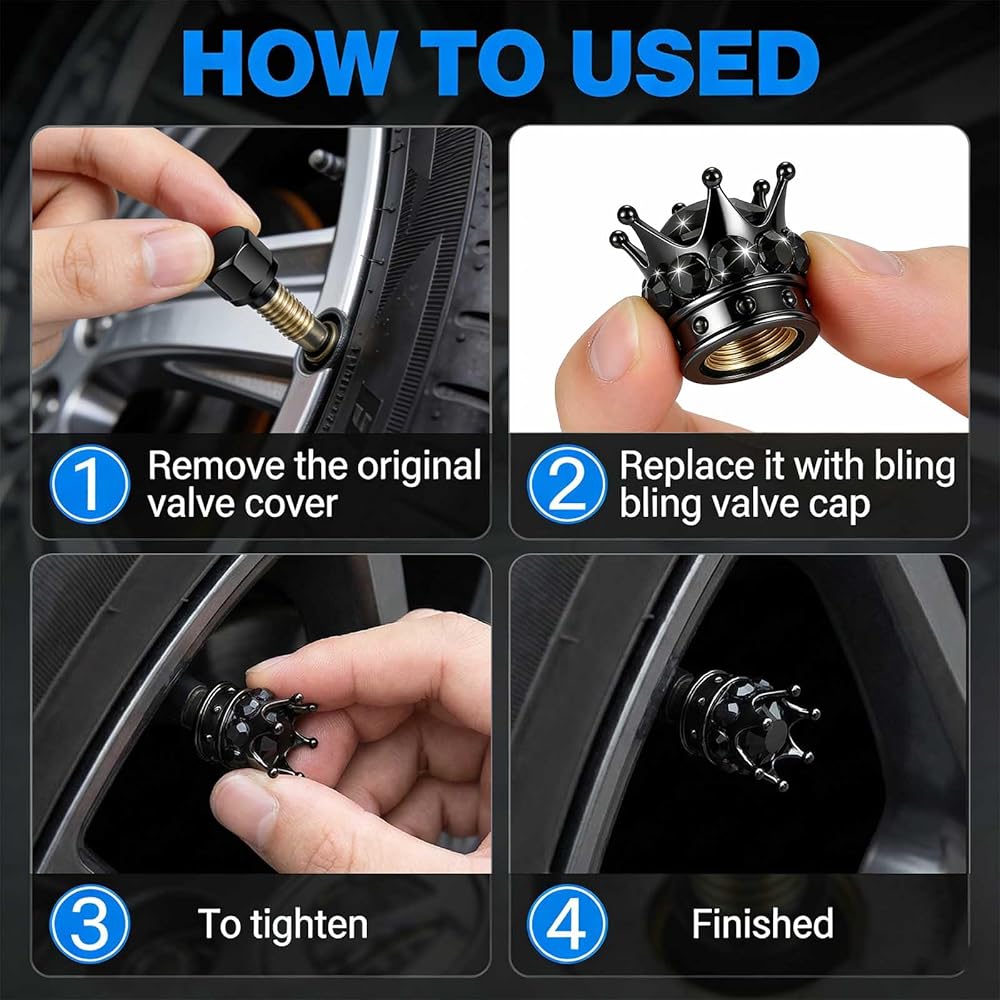 HOW TO USED

1 Remove the original valve cover

2 Replace it with bling bling valve cap

3 To tighten

4 Finished