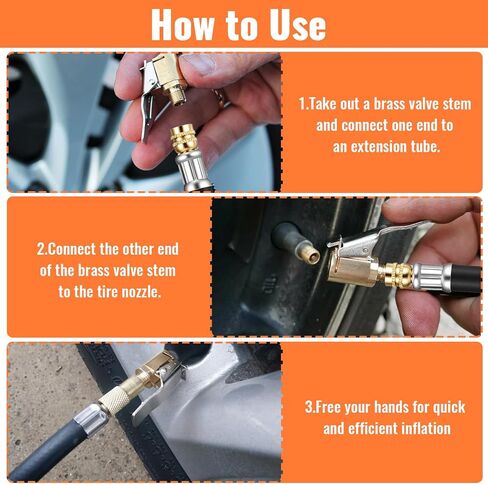 How to Use

1.Take out a brass valve stem and connect one end to an extension tube.

2.Connect the other end of the brass valve stem to the tire nozzle.

3.Free your hands for quick and efficient inflation