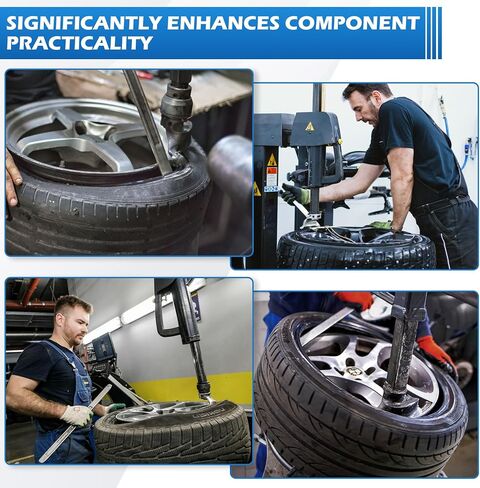 SIGNIFICANTLY ENHANCES COMPONENT PRACTICALITY