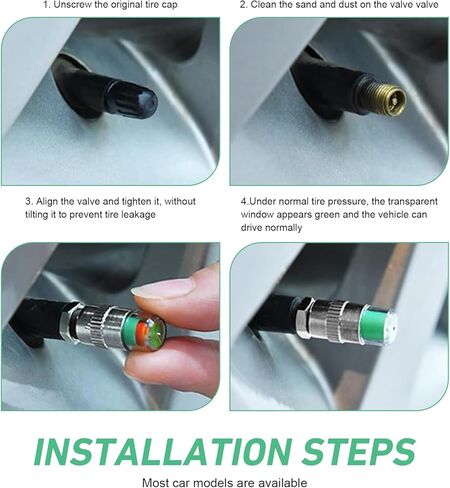 1. Unscrew the original tire cap

2. Clean the sand and dust on the valve valve

3. Align the valve and tighten it, without tilting it to prevent tire leakage

4.Under normal tire pressure, the transparent window appears green and the vehicle can drive normally

INSTALLATION STEPS

Most car models are available