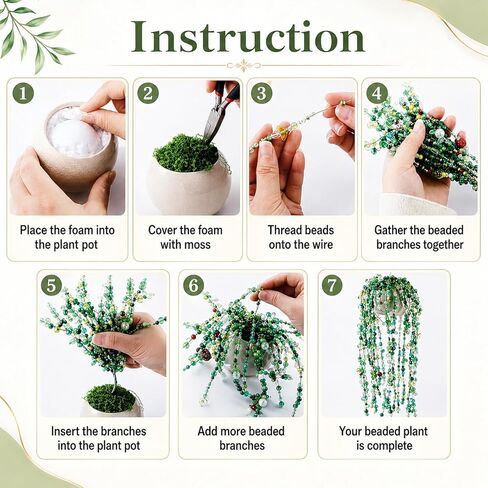 Instruction

1
Place the foam into the plant pot

2
Cover the foam with moss

3
Thread beads onto the wire

4
Gather the beaded branches together

5
Insert the branches into the plant pot

6
Add more beaded branches

7
Your beaded plant is complete