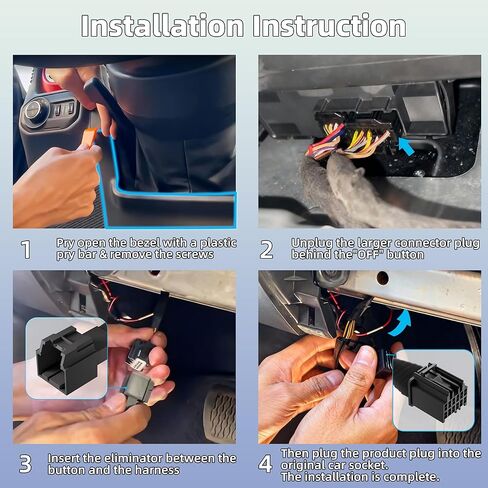 Installation Instruction

1 Pry open the bezel with a plastic pry bar & remove the screws

2 Unplug the larger connector plug behind the"OFF" button

3 Insert the eliminator between the button and the harness

4 Then plug the product plug into the original car socket. The installation is complete.