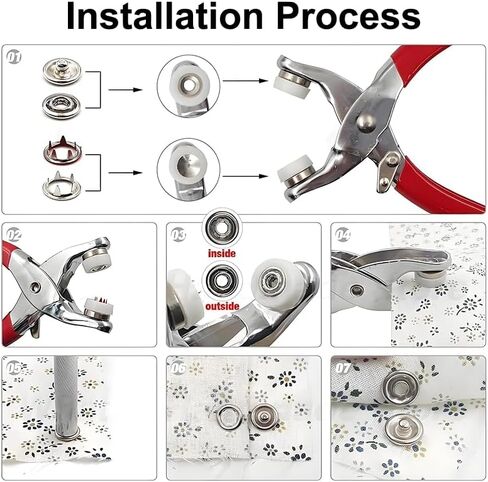 Installation Process

01

02

03

inside

outside

04

05

06

07