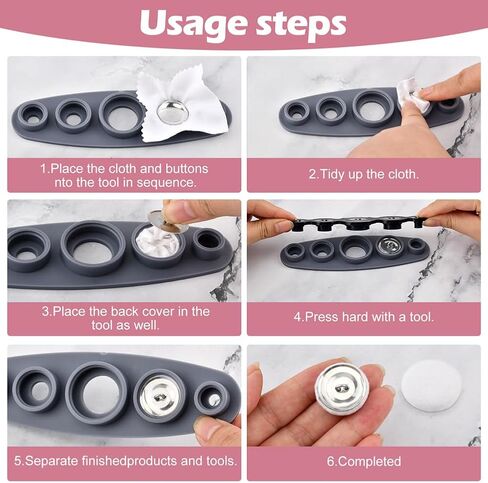 Usage steps

1.Place the cloth and buttons nto the tool in sequence.

2.Tidy up the cloth.

3.Place the back cover in the tool as well.

4.Press hard with a tool.

5.Separate finishedproducts and tools.

6.Completed