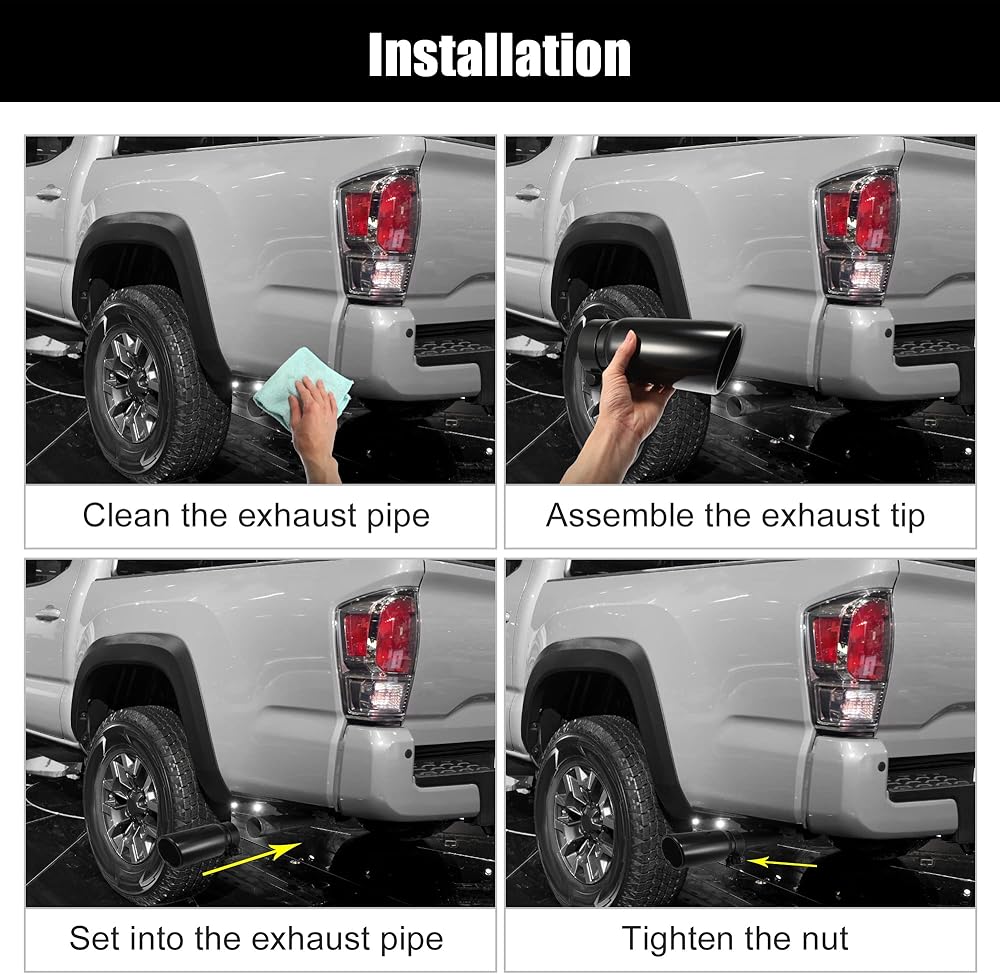 Installation

Clean the exhaust pipe

Assemble the exhaust tip

Set into the exhaust pipe

Tighten the nut