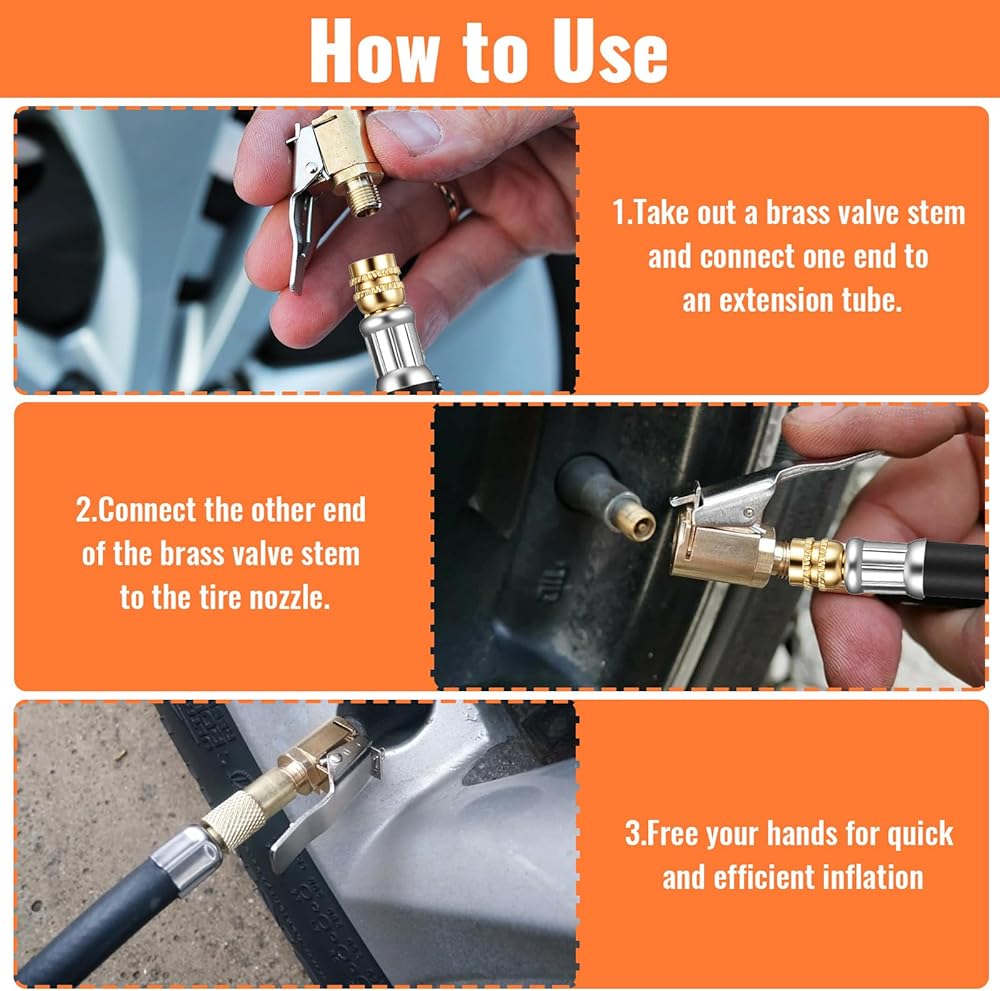 How to Use

1.Take out a brass valve stem and connect one end to an extension tube.

2.Connect the other end of the brass valve stem to the tire nozzle.

3.Free your hands for quick and efficient inflation