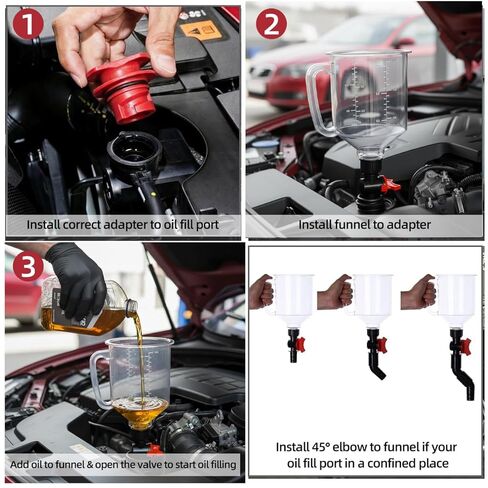 1

Install correct adapter to oil fill port

2

Install funnel to adapter

3

Add oil to funnel & open the valve to start oil filling

Install 45° elbow to funnel if your oil fill port in a confined place